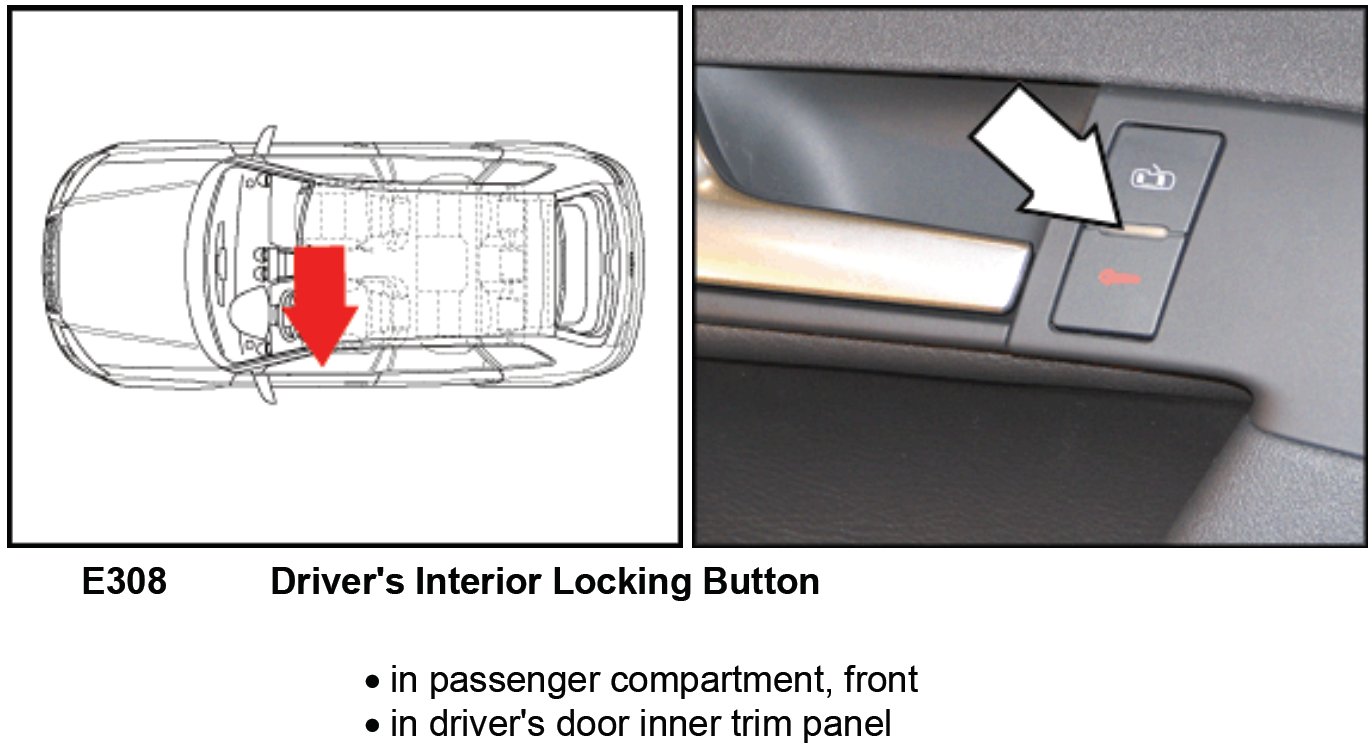 E308 Driver's Interior Locking Button

• in passenger compartment, front
• in driver's door inner trim panel