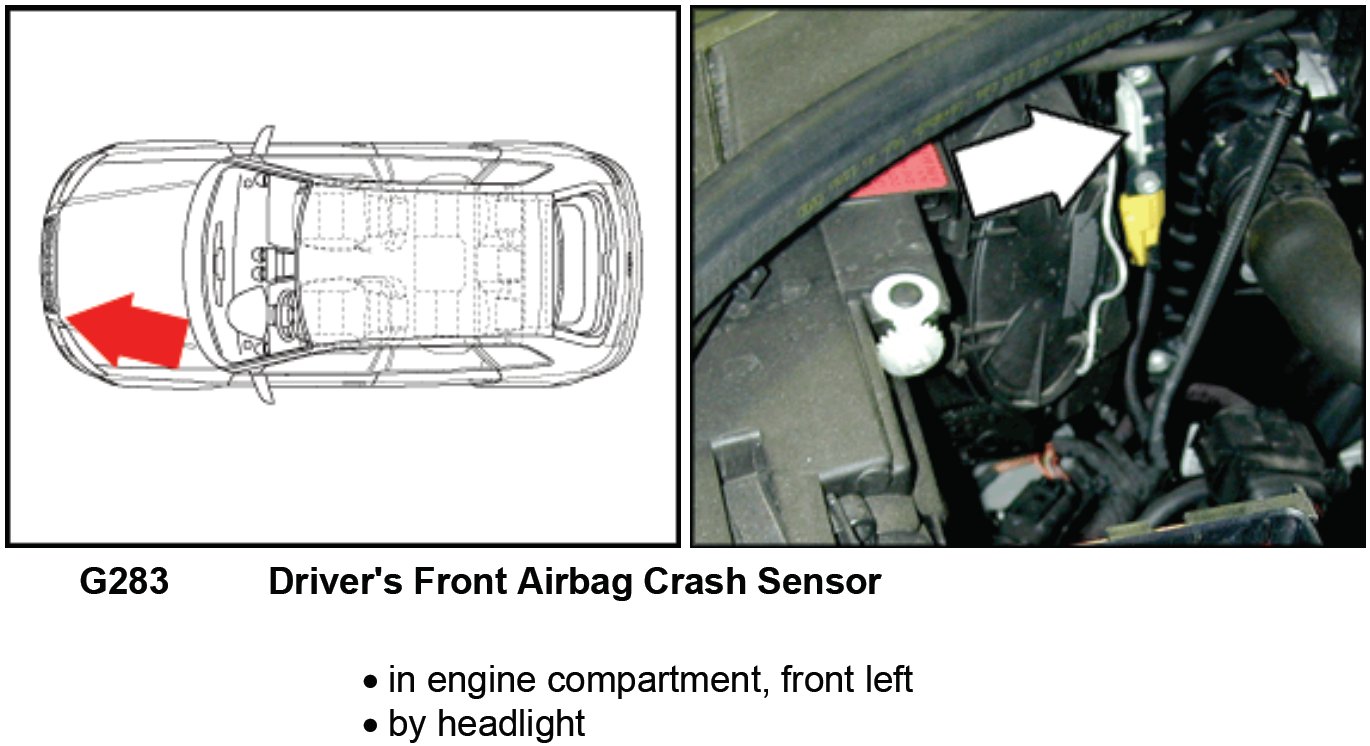 G283 Driver's Front Airbag Crash Sensor

• in engine compartment, front left
• by headlight