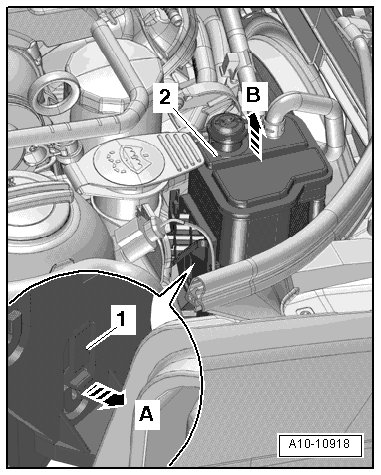 2
B
1
A
A10-10918