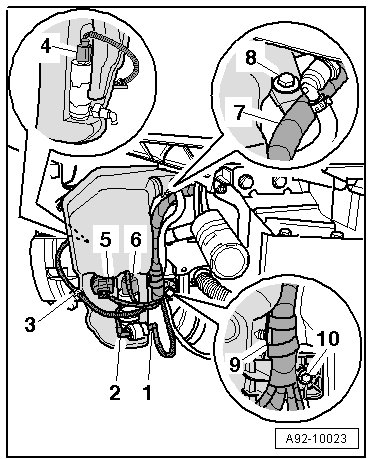 4
8
7
5
6
3
2
1
9
10
A92-10023