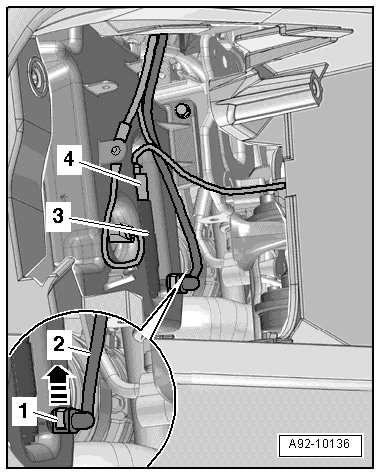 4
3
2
1
A92-10136