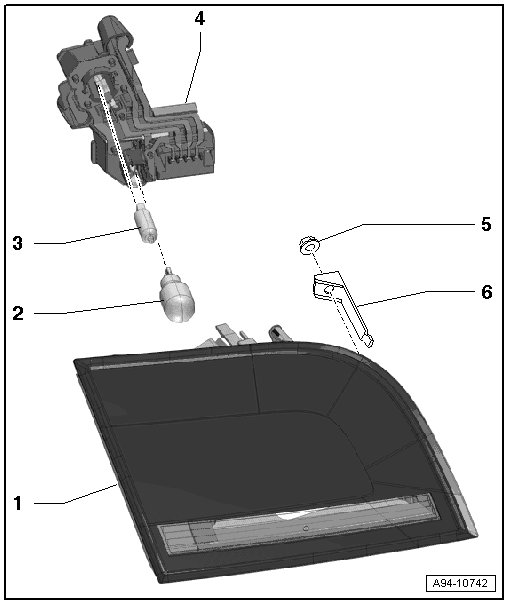 4
5
3
6
2
1
A94-10742