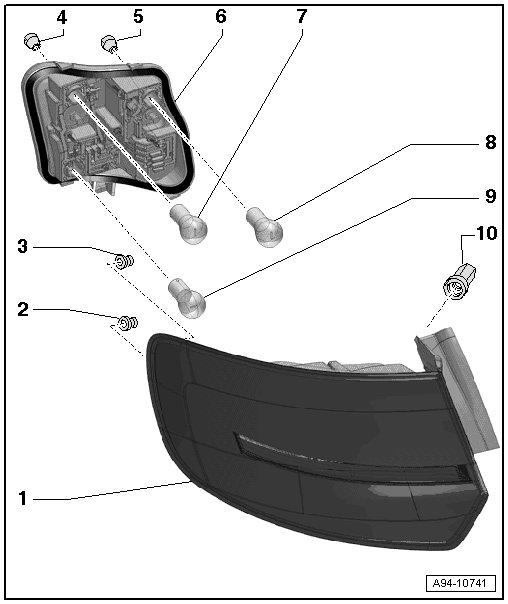 4
5
6
7
8
9
3
10
2
1
A94-10741