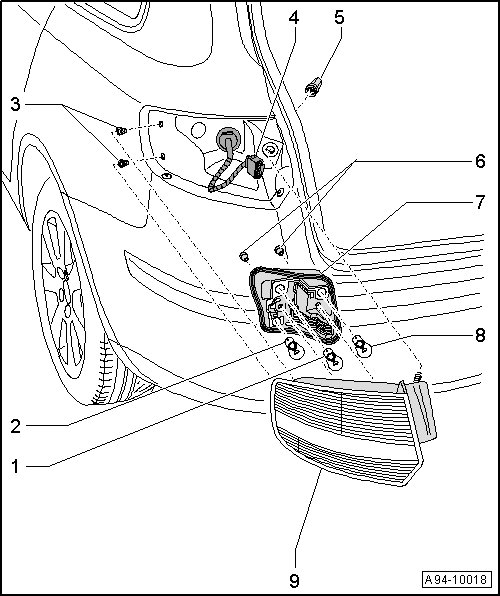 4
5
3
6
7
8
2
1
9
A94-10018