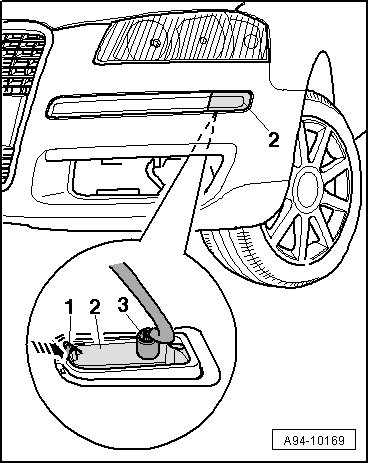 2
1
2
3
A94-10169