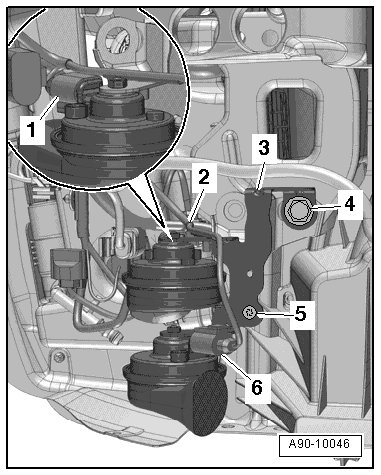 1
2
3
4
5
6
A90-10046