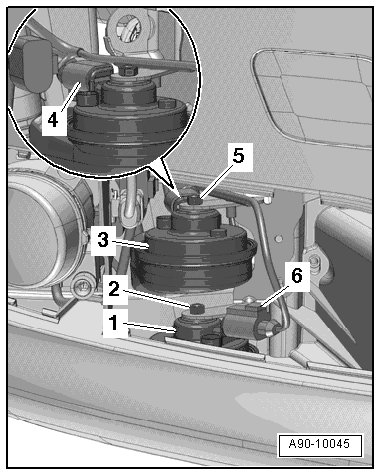 4
5
3
6
2
1
A90-10045