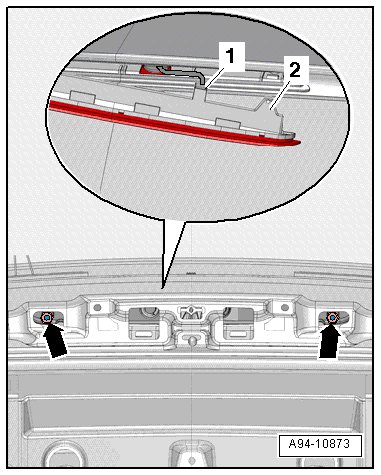 1
2
A94-10873