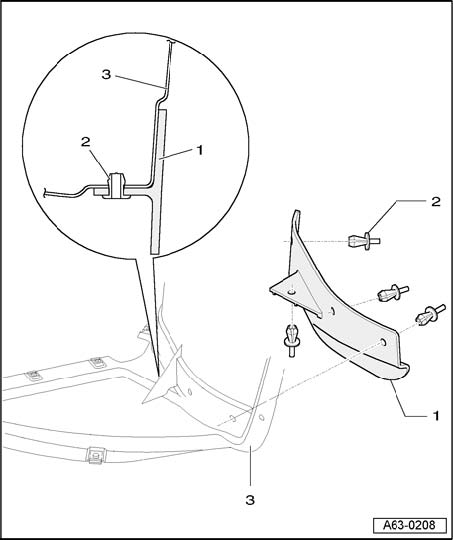 3
2
1
2
1
3
A63-0208