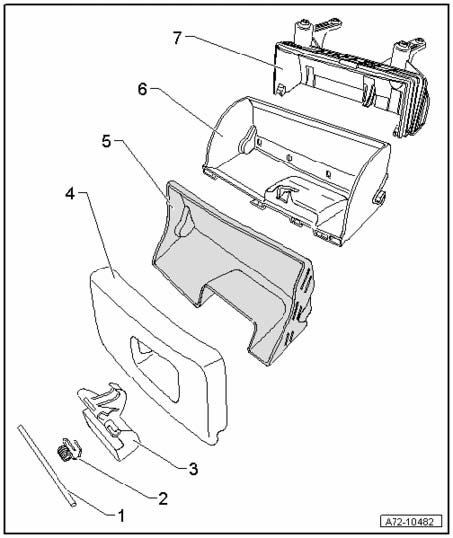 7
6
5
4
3
2
1
A72-10482