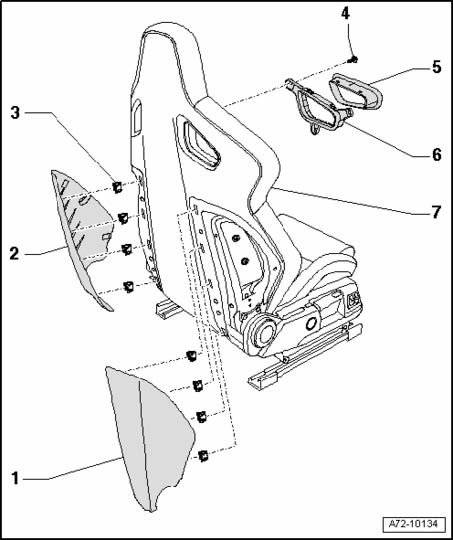 4
5
3
6
7
2
1
A72-10134