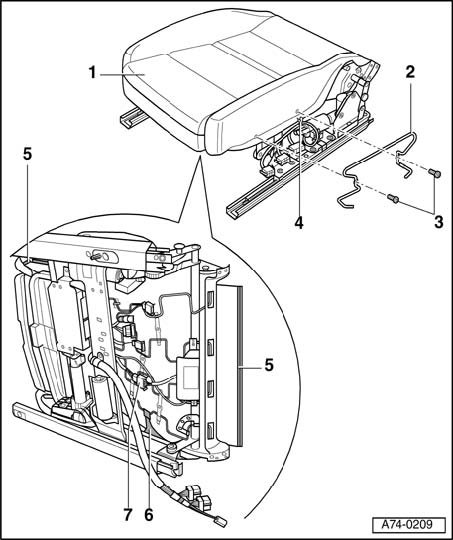 1
2
5
4
3
5
7
6
A74-0209