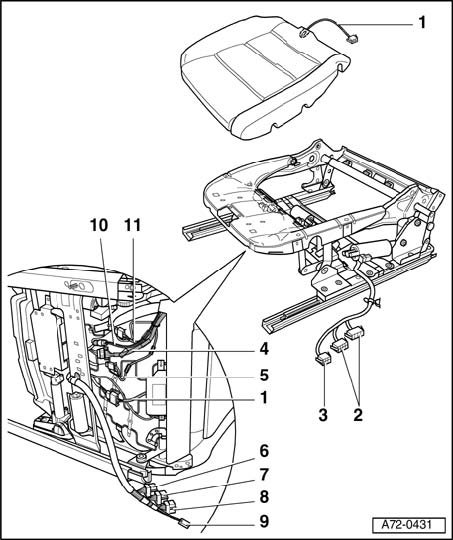 1

10 11

4

5

1

3 2

6

7

8

9

A72-0431