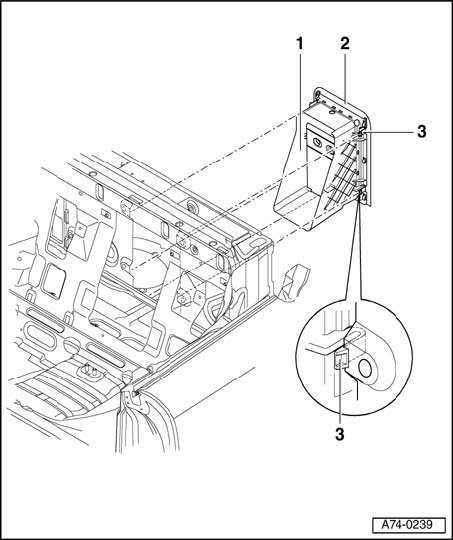 1
2
3
3
A74-0239