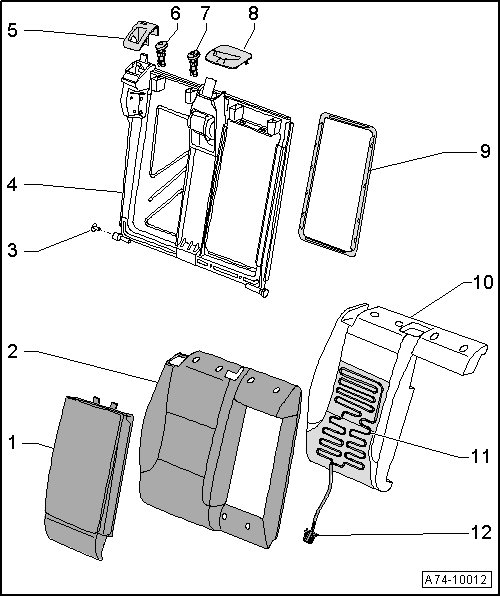 5
6
7
8
9
4
3
10
2
1
11
12
A74-10012