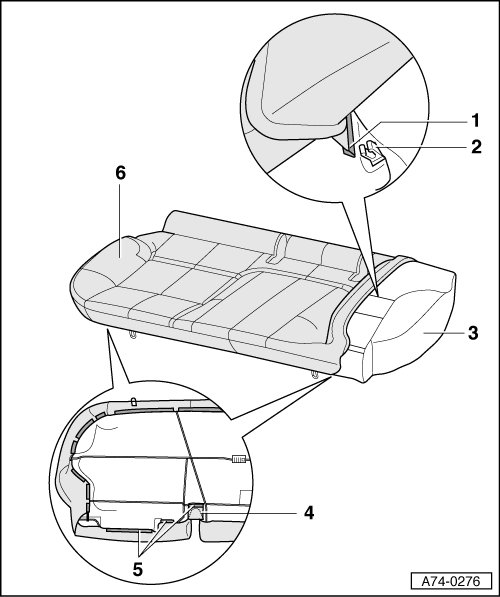 1
2
6
3
4
5
A74-0276