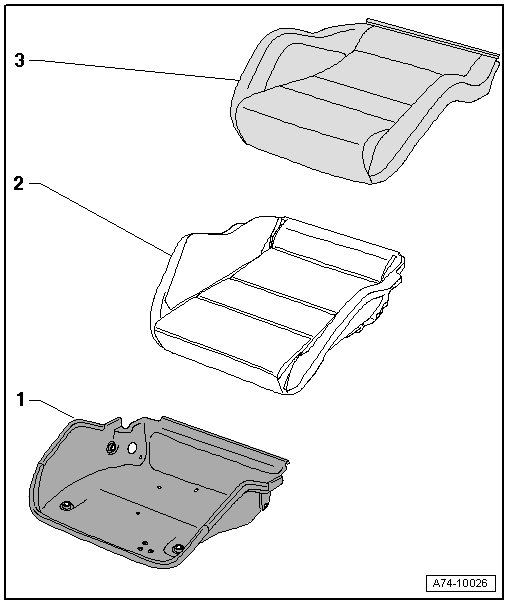 3
2
1
A74-10026