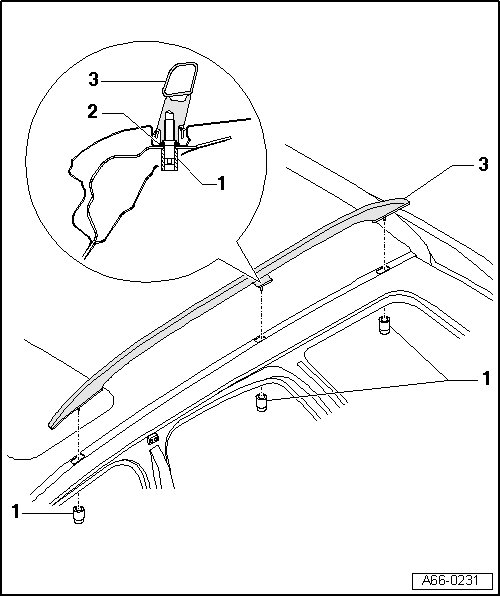 3
2
1
3
1
1
A66-0231