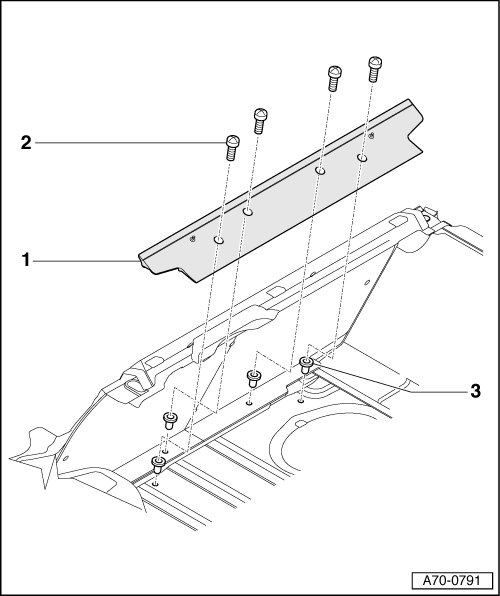 2

1

3

A70-0791