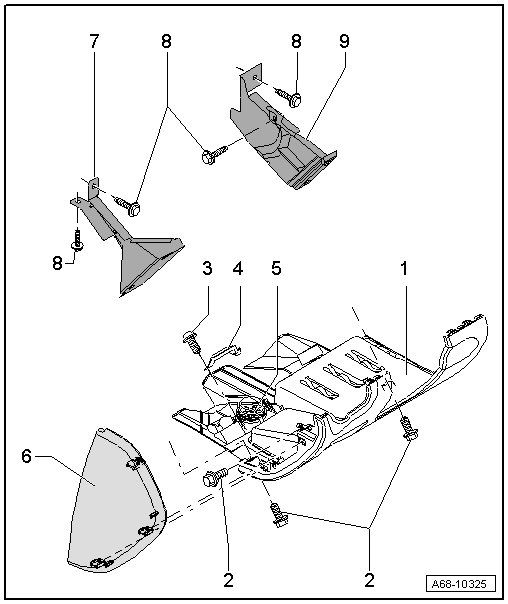 7
8
8
9
8
3
4
5
1
6
2
2
A68-10325