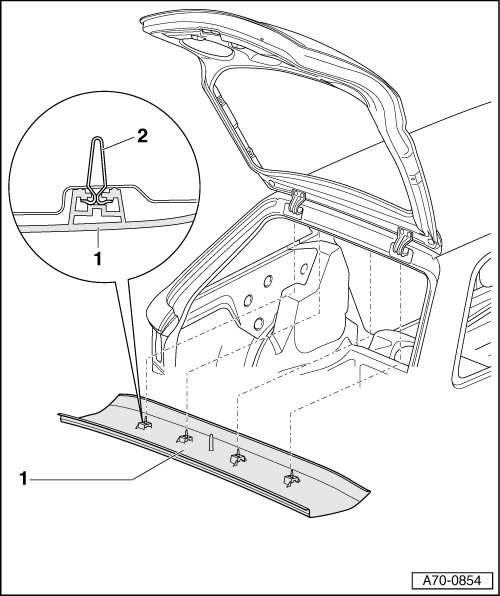 2
1
1
A70-0854