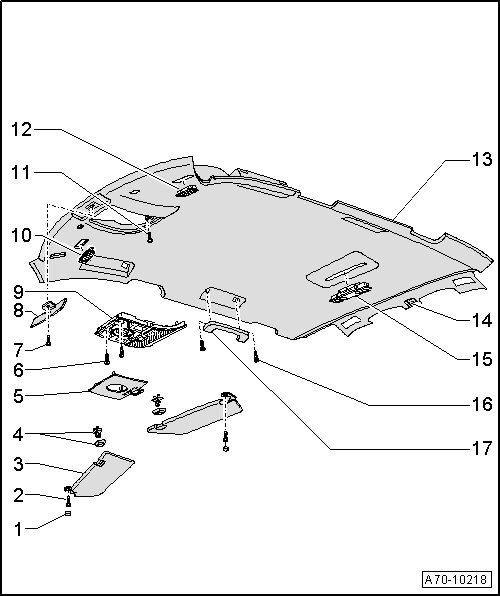 12
11
10
9
8
7
6
5
4
3
2
1
13
14
15
16
17
A70-10218