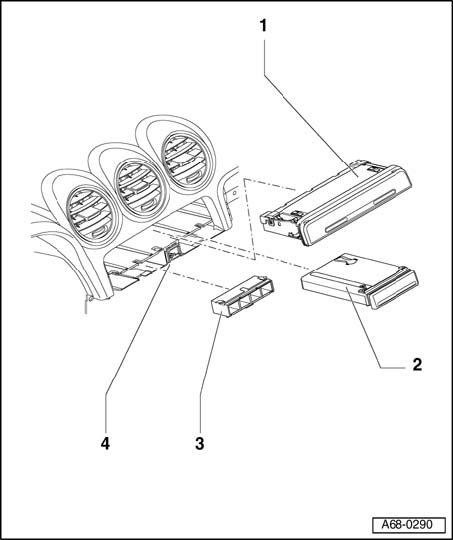 1
2
4
3
A68-0290