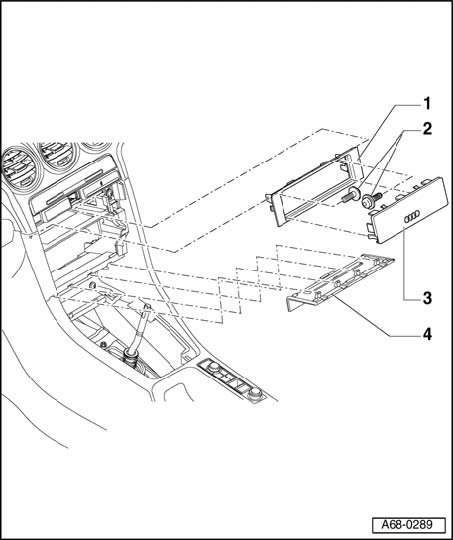 1
2
3
4
A68-0289