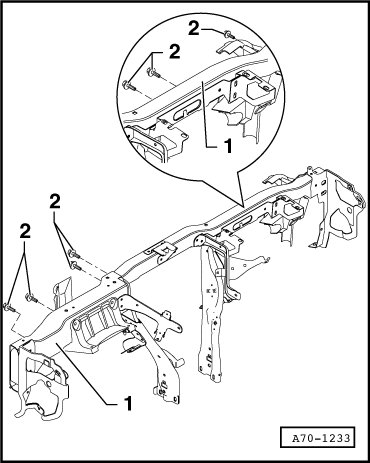 2
2
1
2
2
1
A70-1233