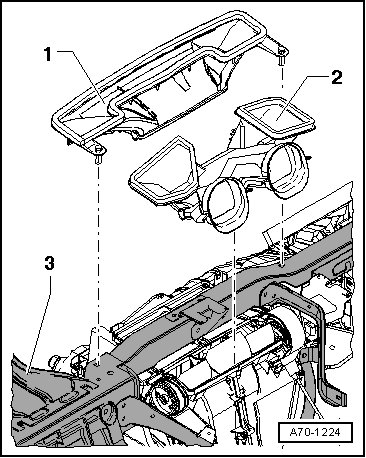 1
2
3
A70-1224