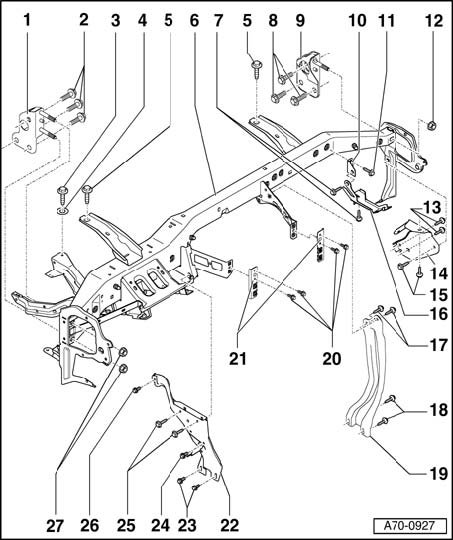 1 2 3 4 5 6 7 5 8 9 10 11 12

13

14

15

16

17

18

19

21 20

27 26 25 24 23 22

A70-0927