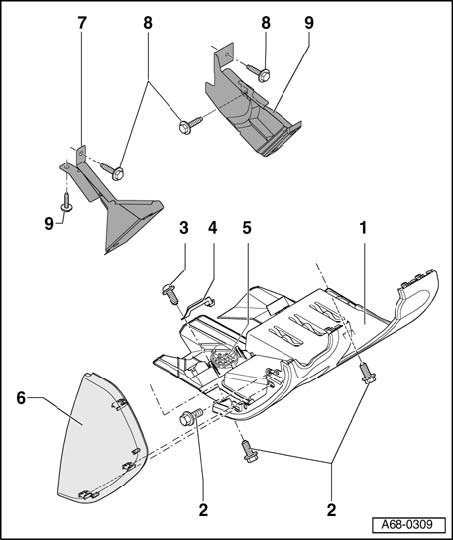 7
8
8
9
9
3
4
5
1
6
2
2
A68-0309