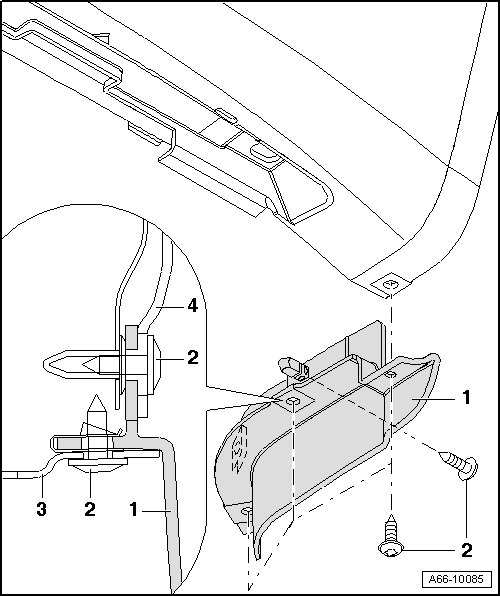 4
2
1
3
2
1
2
2
A66-10085