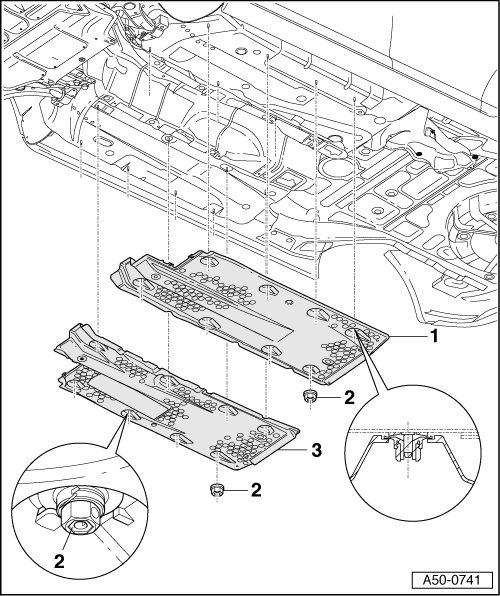 1
2
3
2
2
A50-0741