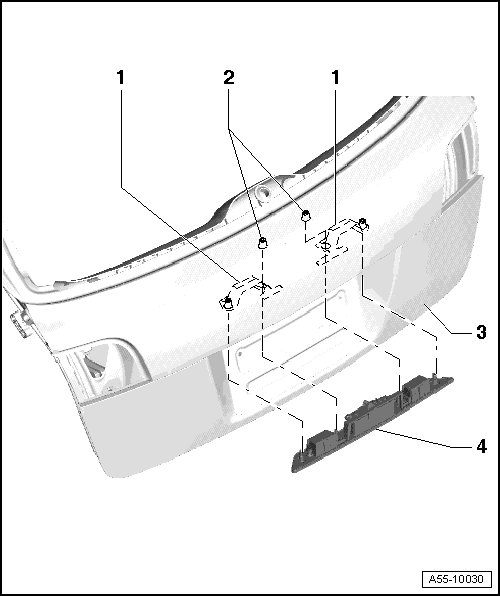 1
2
1
3
4
A55-10030