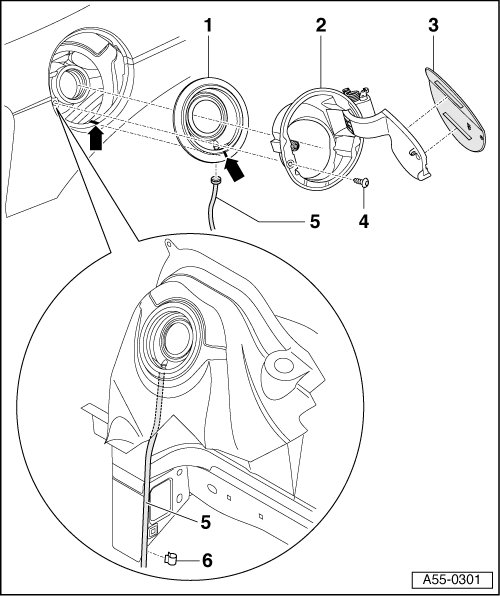 1
2
3
5
4
5
6
A55-0301