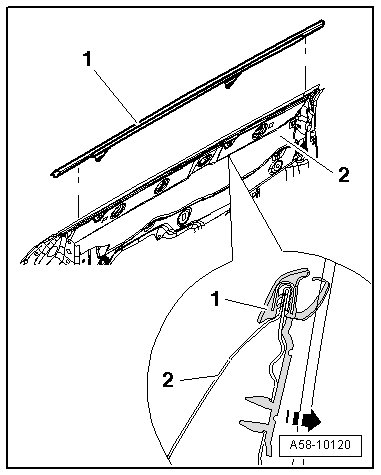 1
2
1
2
A58-10120