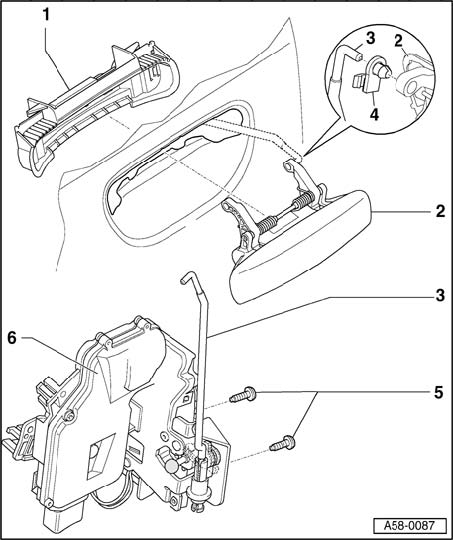 1
3
2
4
2
3
6
5
A58-0087