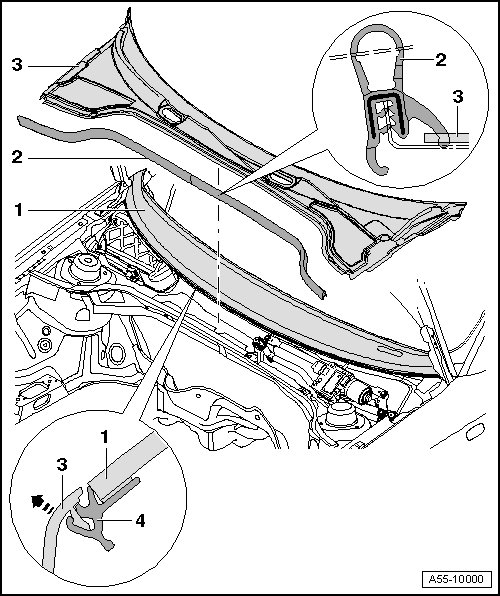 3
2
3
2
1
1
3
4
A55-10000