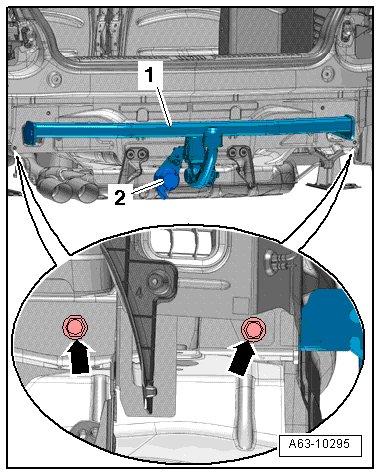 1
2
A63-10295