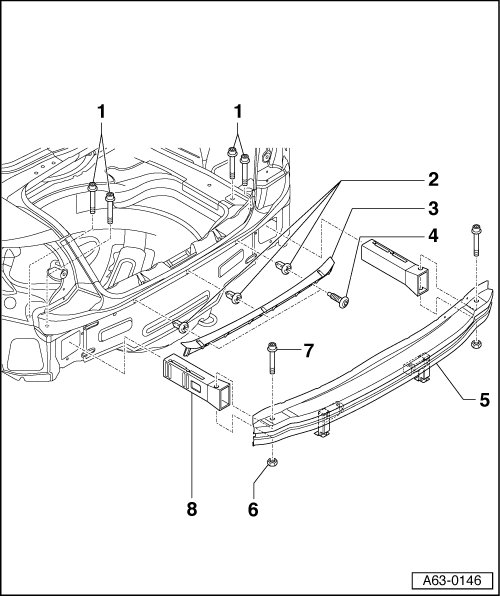 1
1
2
3
4
7
5
8
6
A63-0146