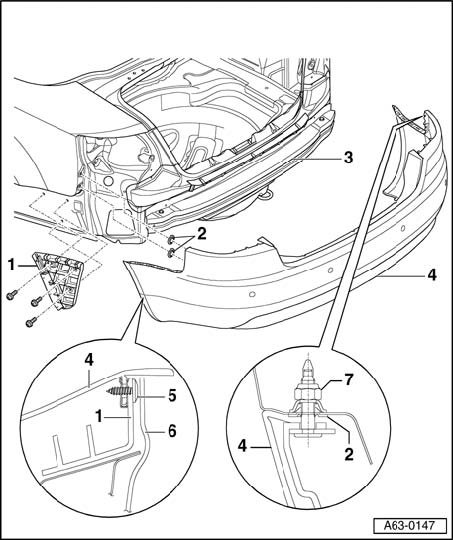 3
2
1
4
4
5
1
6
7
4
2
A63-0147