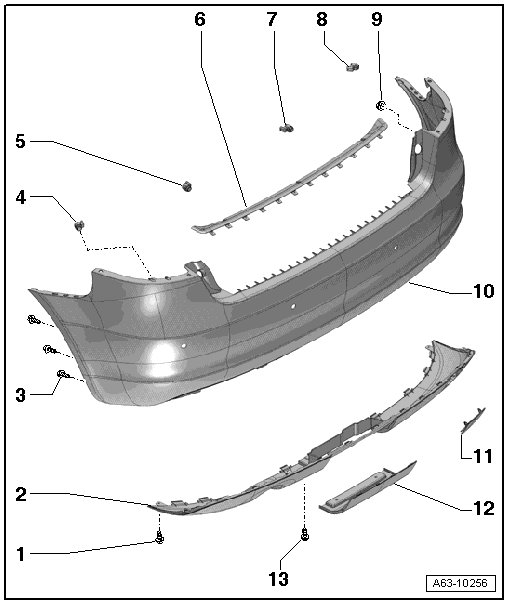 6
7
8
9
5
4
10
3
11
2
12
1
13
A63-10256