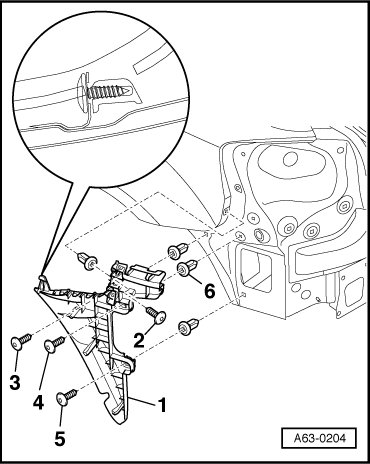 6
2
3
4
1
5
A63-0204