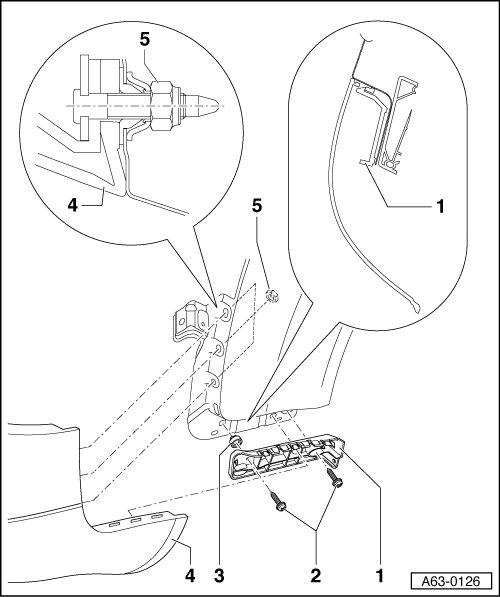 5
4
1
5
4
3
2
1
A63-0126