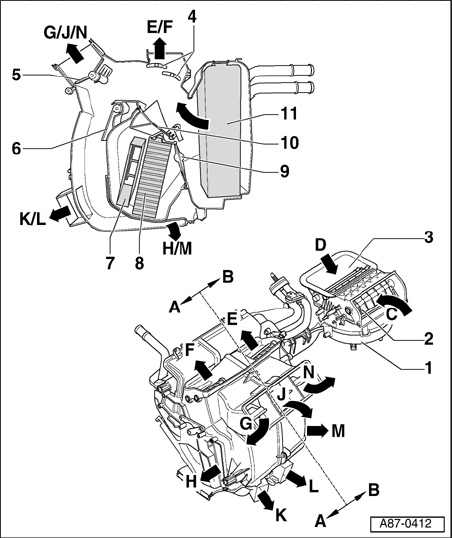 G/J/N
E/F
4
5
11
6
10
9
K/L
H/M
7
8
D
3
B
A
E
C
2
F
1
N
J
G
M
H
L
K
B
A
A87-0412