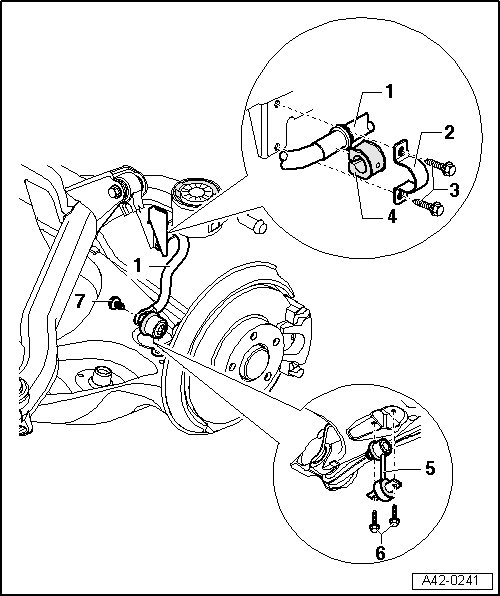 1
2
3
4
1
7
5
6
A42-0241