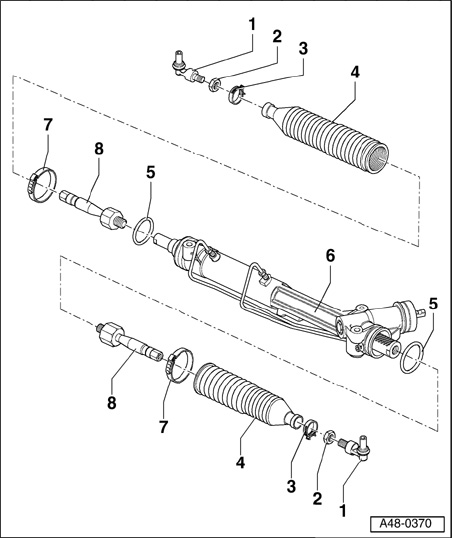 1
2
3
4
7
8
5
6
5
8
7
4
3
2
1
A48-0370