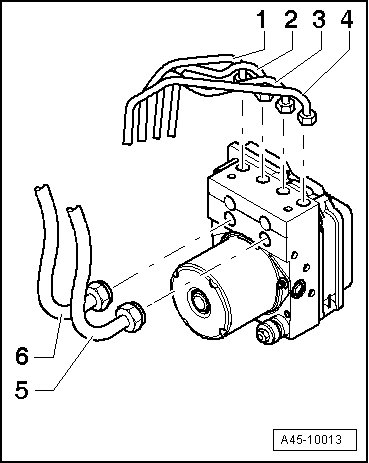 1 2 3 4

6

5

A45-10013