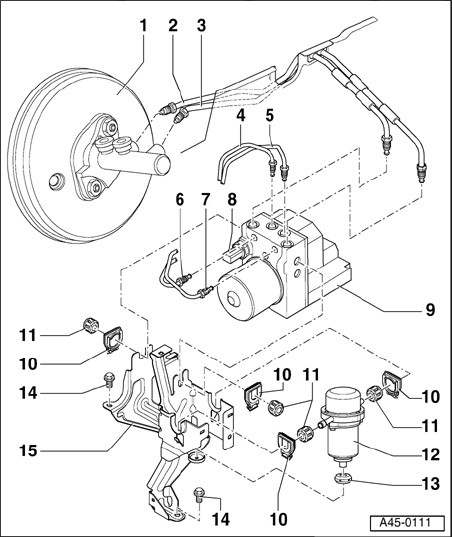 1
2
3
4
5
6
7
8
9
11
10
14
15
10
11
10
11
12
13
14
10
A45-0111